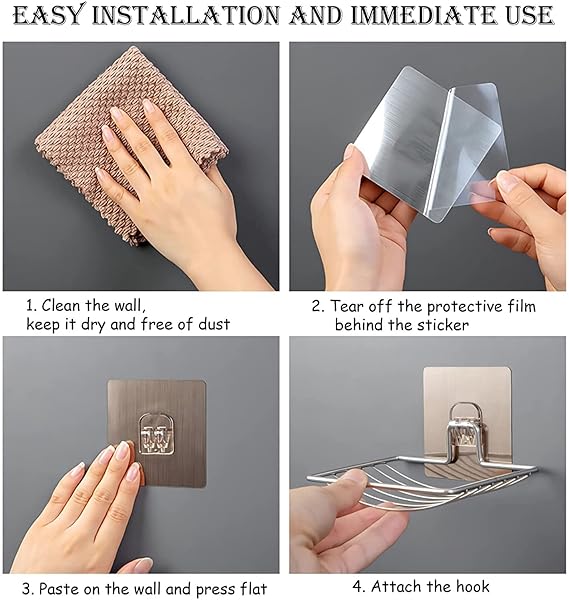 EASY INSTALLATION AND IMMEDIATE USE

1. Clean the wall, keep it dry and free of dust

2. Tear off the protective film behind the sticker

3. Paste on the wall and press flat

4. Attach the hook